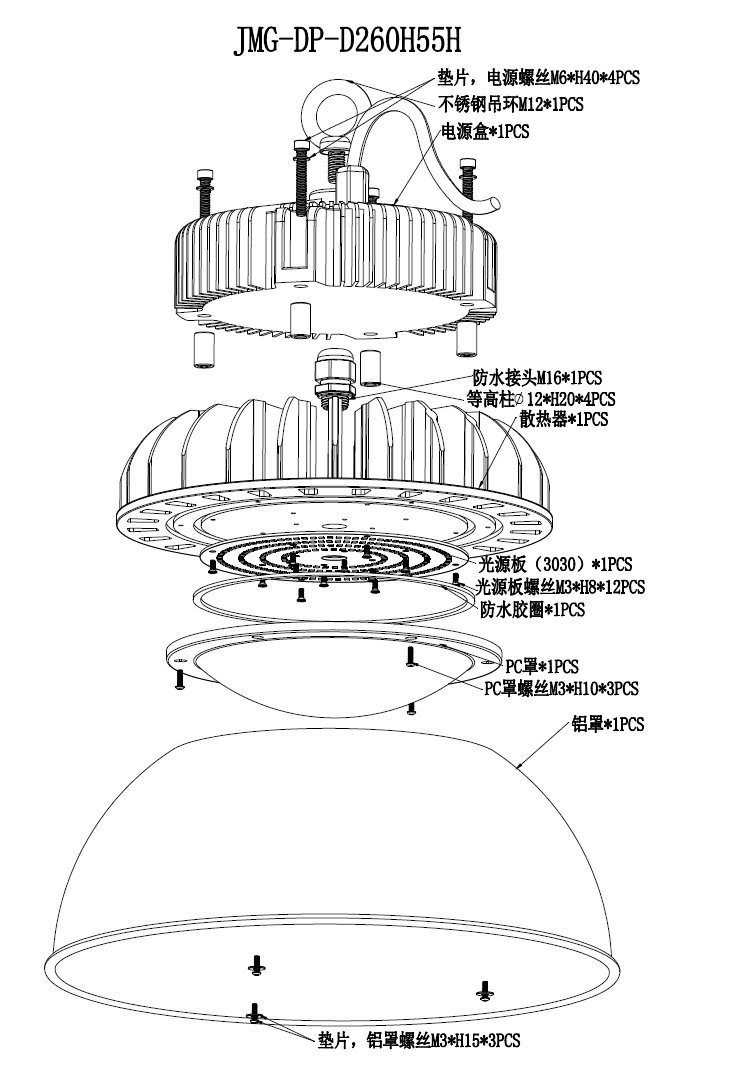 JMG-DP-D260H55H

垫片，电源螺丝M6*H40*4PCS
不锈钢吊环M12*1PCS
电源盒*1PCS

防水接头M16*1PCS
等高柱∅12*H20*4PCS
散热器*1PCS

光源板（3030）*1PCS
光源板螺丝M3*H8*12PCS
防水胶圈*1PCS

PC罩*1PCS
PC罩螺丝M3*H10*3PCS

铝罩*1PCS

垫片，铝罩螺丝M3*H15*3PCS